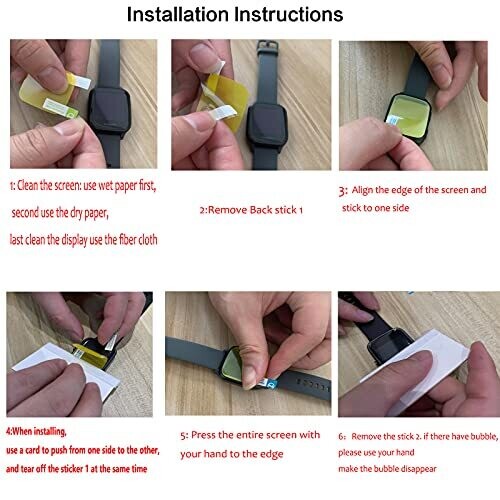 Installation Instructions

1: Clean the screen: use wet paper first, second use the dry paper, last clean the display use the fiber cloth

2:Remove Back stick 1

3: Align the edge of the screen and stick to one side

4:When installing, use a card to push from one side to the other, and tear off the sticker 1 at the same time

5: Press the entire screen with your hand to the edge

6: Remove the stick 2. if there have bubble, please use your hand make the bubble disappear